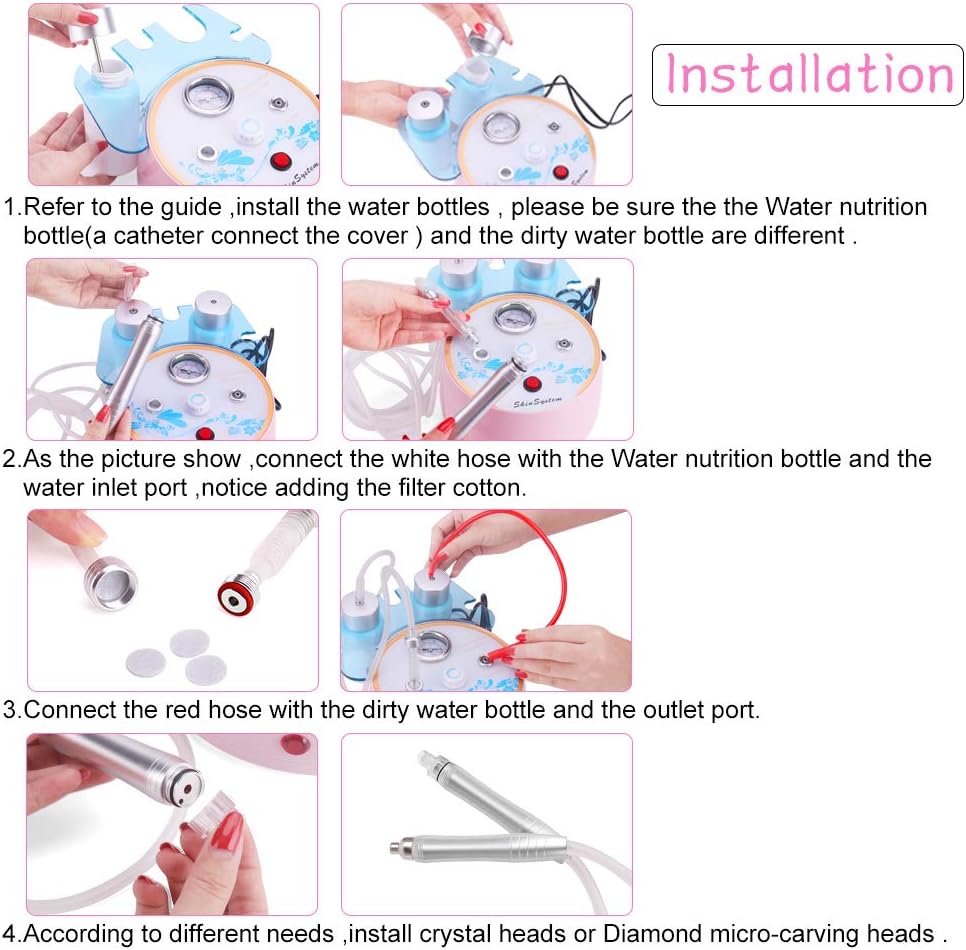 Installation

1.Refer to the guide ,install the water bottles , please be sure the the Water nutrition bottle(a catheter connect the cover ) and the dirty water bottle are different .

SkinSystem

2.As the picture show ,connect the white hose with the Water nutrition bottle and the water inlet port ,notice adding the filter cotton.

3.Connect the red hose with the dirty water bottle and the outlet port.

4.According to different needs ,install crystal heads or Diamond micro-carving heads .