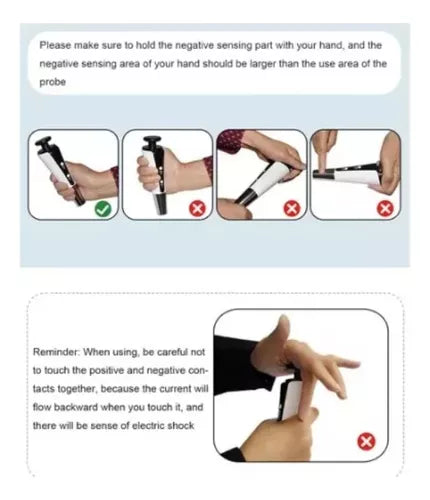 Please make sure to hold the negative sensing part with your hand, and the negative sensing area of your hand should be larger than the use area of the probe

Reminder: When using, be careful not to touch the positive and negative contacts together, because the current will flow backward when you touch it, and there will be sense of electric shock